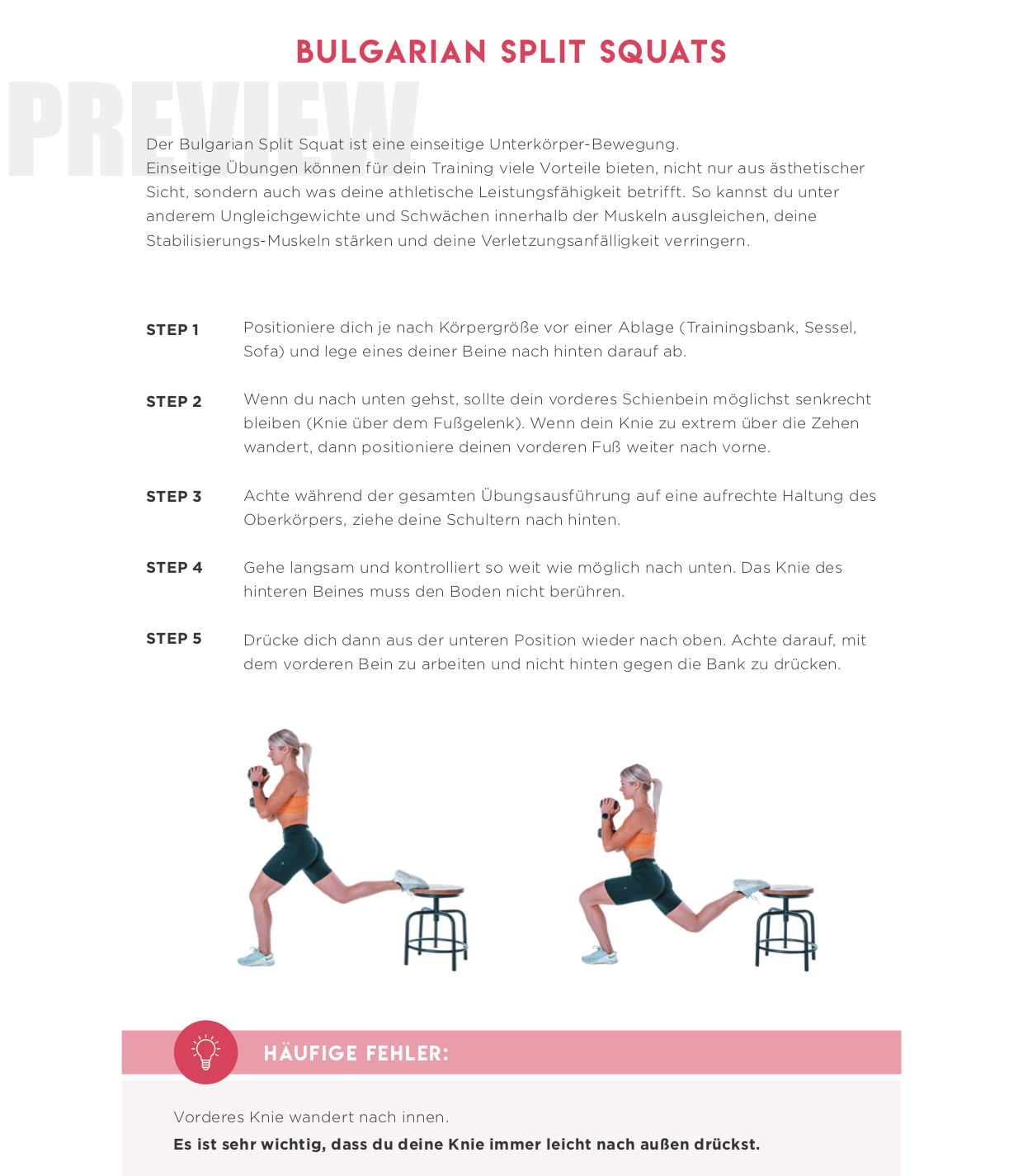 BULGARIAN SPLIT SQUATS

PREVIEW

Der Bulgarian Split Squat ist eine einseitige Unterkörper-Bewegung.
Einseitige Übungen können für dein Training viele Vorteile bieten, nicht nur aus ästhetischer Sicht, sondern auch was deine athletische Leistungsfähigkeit betrifft. So kannst du unter anderem Ungleichgewichte und Schwächen innerhalb der Muskeln ausgleichen, deine Stabilisierungs-Muskeln stärken und deine Verletzungsanfälligkeit verringern.

STEP 1 Positioniere dich je nach Körpergröße vor einer Ablage (Trainingsbank, Sessel, Sofa) und lege eines deiner Beine nach hinten darauf ab.

STEP 2 Wenn du nach unten gehst, sollte dein vorderes Schienbein möglichst senkrecht bleiben (Knie über dem Fußgelenk). Wenn dein Knie zu extrem über die Zehen wandert, dann positioniere deinen vorderen Fuß weiter nach vorne.

STEP 3 Achte während der gesamten Übungsausführung auf eine aufrechte Haltung des Oberkörpers, ziehe deine Schultern nach hinten.

STEP 4 Gehe langsam und kontrolliert so weit wie möglich nach unten. Das Knie des hinteren Beines muss den Boden nicht berühren.

STEP 5 Drücke dich dann aus der unteren Position wieder nach oben. Achte darauf, mit dem vorderen Bein zu arbeiten und nicht hinten gegen die Bank zu drücken.

HÄUFIGE FEHLER:

Vorderes Knie wandert nach innen.
Es ist sehr wichtig, dass du deine Knie immer leicht nach außen drückst.