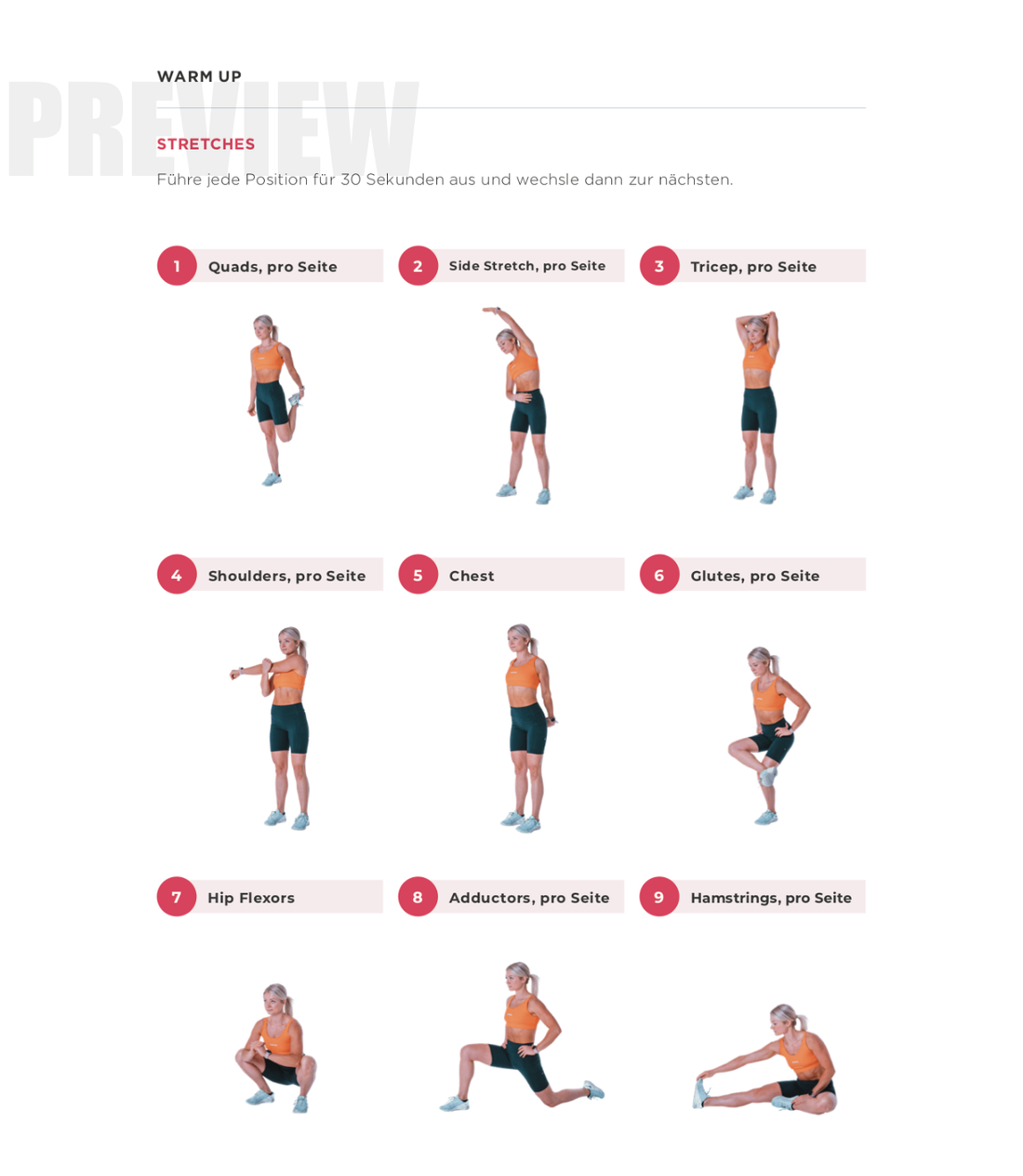 PREVIEW

WARM UP

STRETCHES

Führe jede Position für 30 Sekunden aus und wechsle dann zur nächsten.

1 Quads, pro Seite

2 Side Stretch, pro Seite

3 Tricep, pro Seite

4 Shoulders, pro Seite

5 Chest

6 Glutes, pro Seite

7 Hip Flexors

8 Adductors, pro Seite

9 Hamstrings, pro Seite